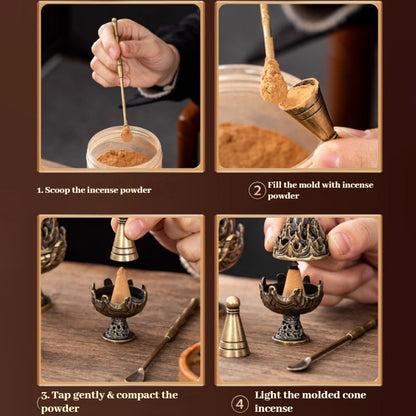 1. Scoop the incense powder

② Fill the mold with incense powder

3. Tap gently & compact the powder

④ Light the molded cone incense