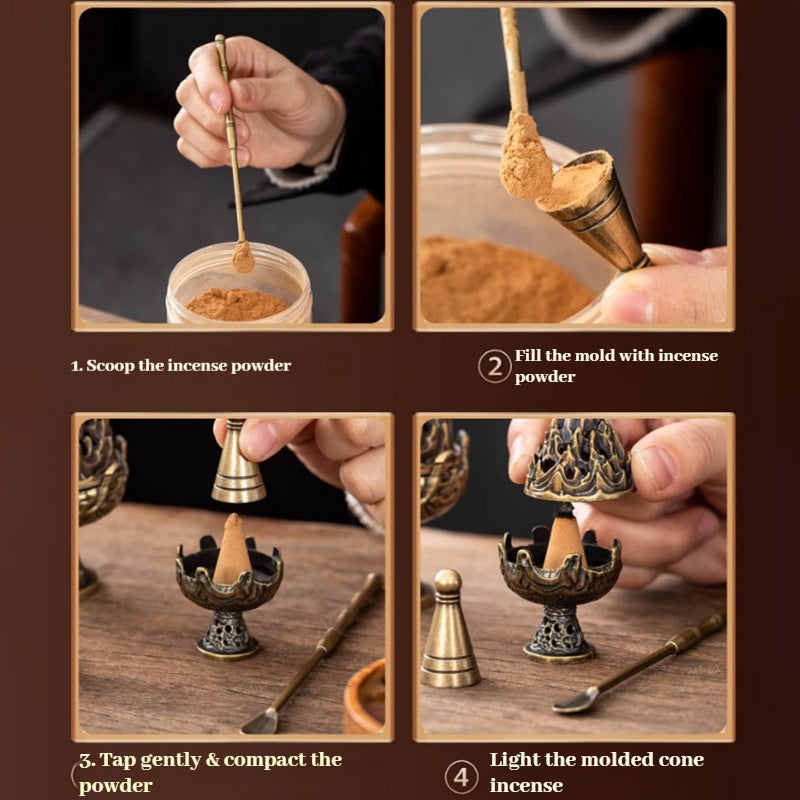 1. Scoop the incense powder

② Fill the mold with incense powder

3. Tap gently & compact the powder

④ Light the molded cone incense